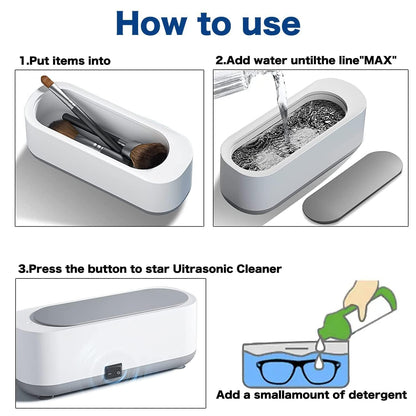 How to use

1.Put items into

2.Add water untilthe line"MAX"

3.Press the button to star Uitrasonic Cleaner

Add a smallamount of detergent