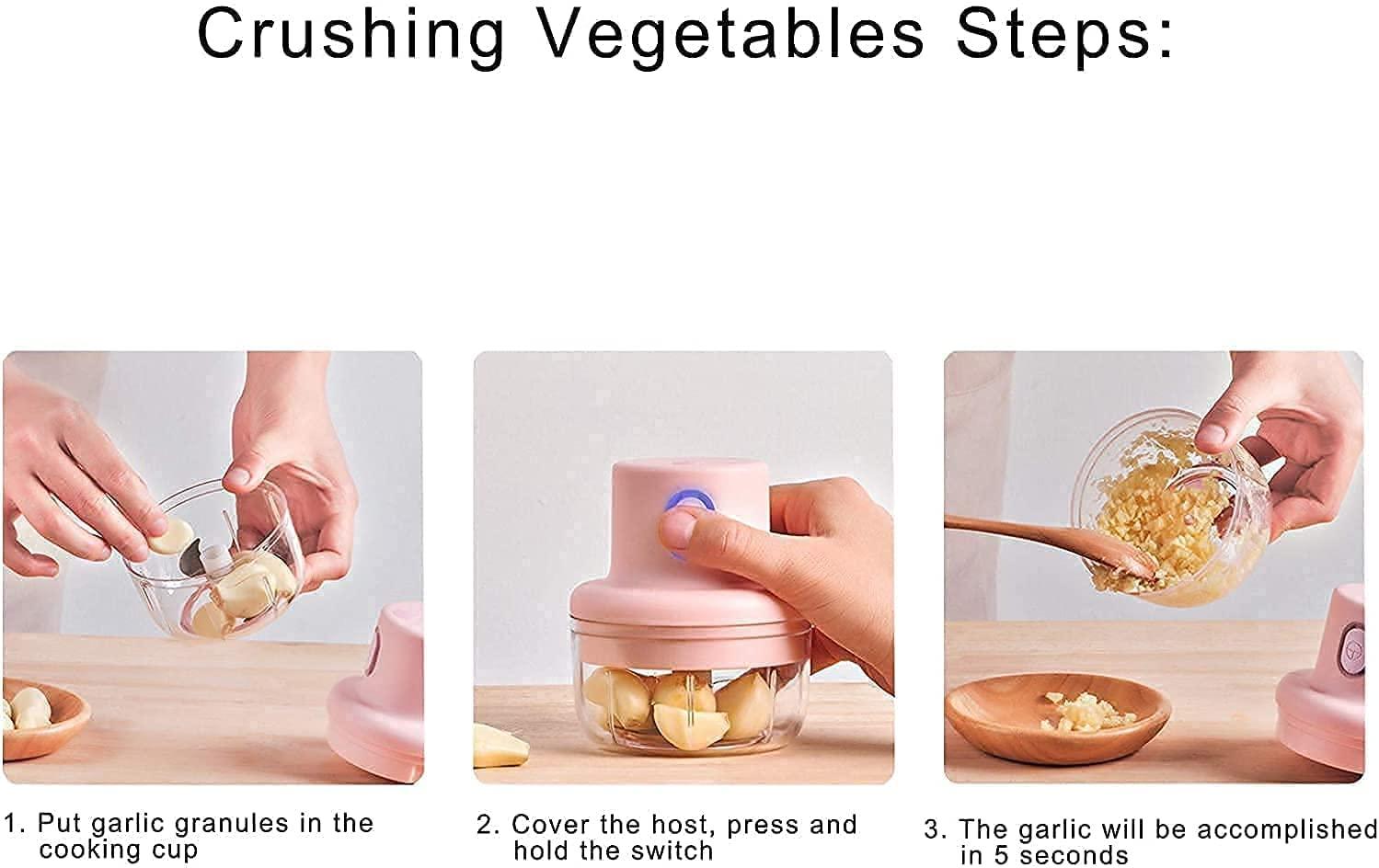 Crushing Vegetables Steps:

1. Put garlic granules in the cooking cup

2. Cover the host, press and hold the switch

3. The garlic will be accomplished in 5 seconds