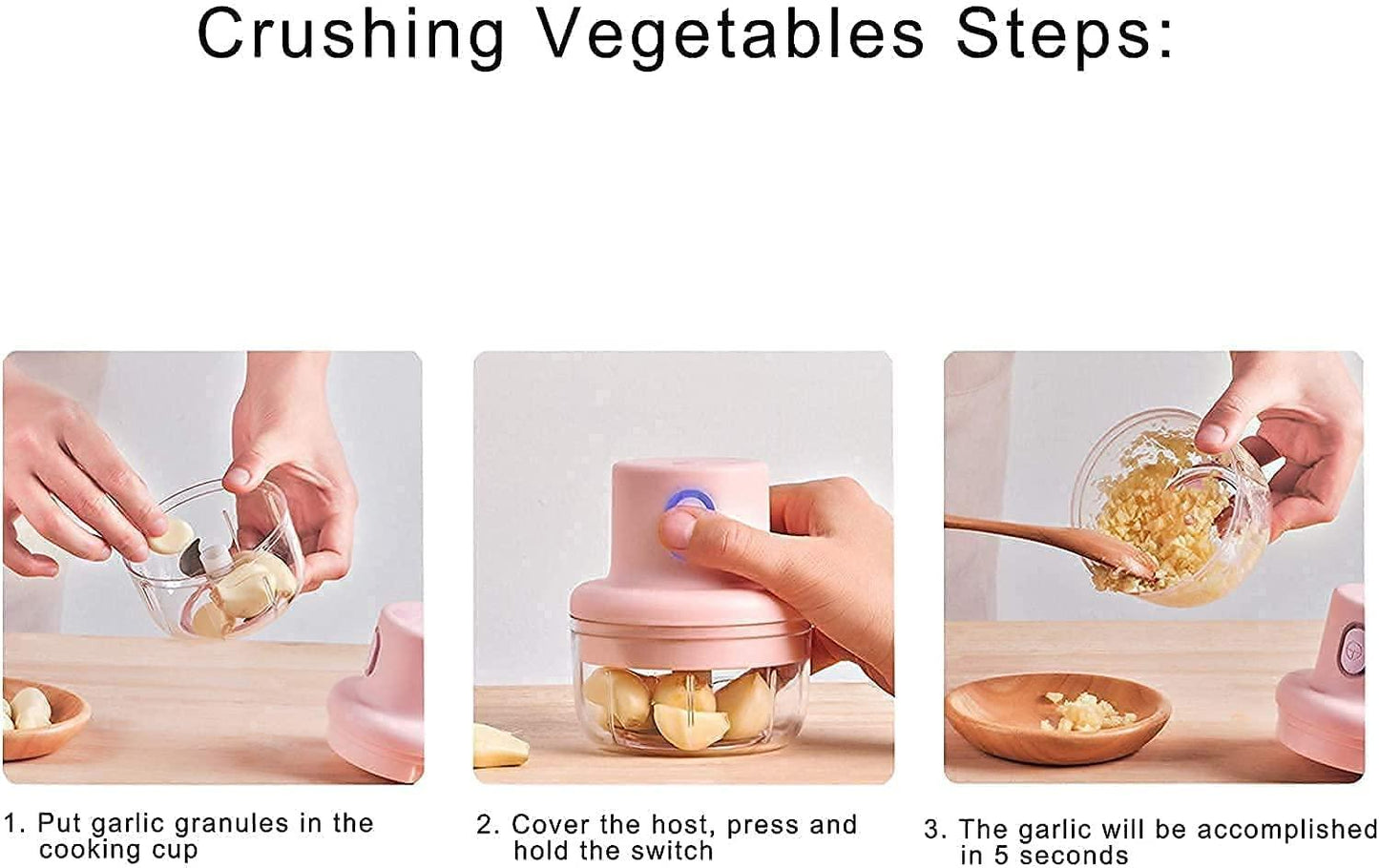 Crushing Vegetables Steps:

1. Put garlic granules in the cooking cup

2. Cover the host, press and hold the switch

3. The garlic will be accomplished in 5 seconds