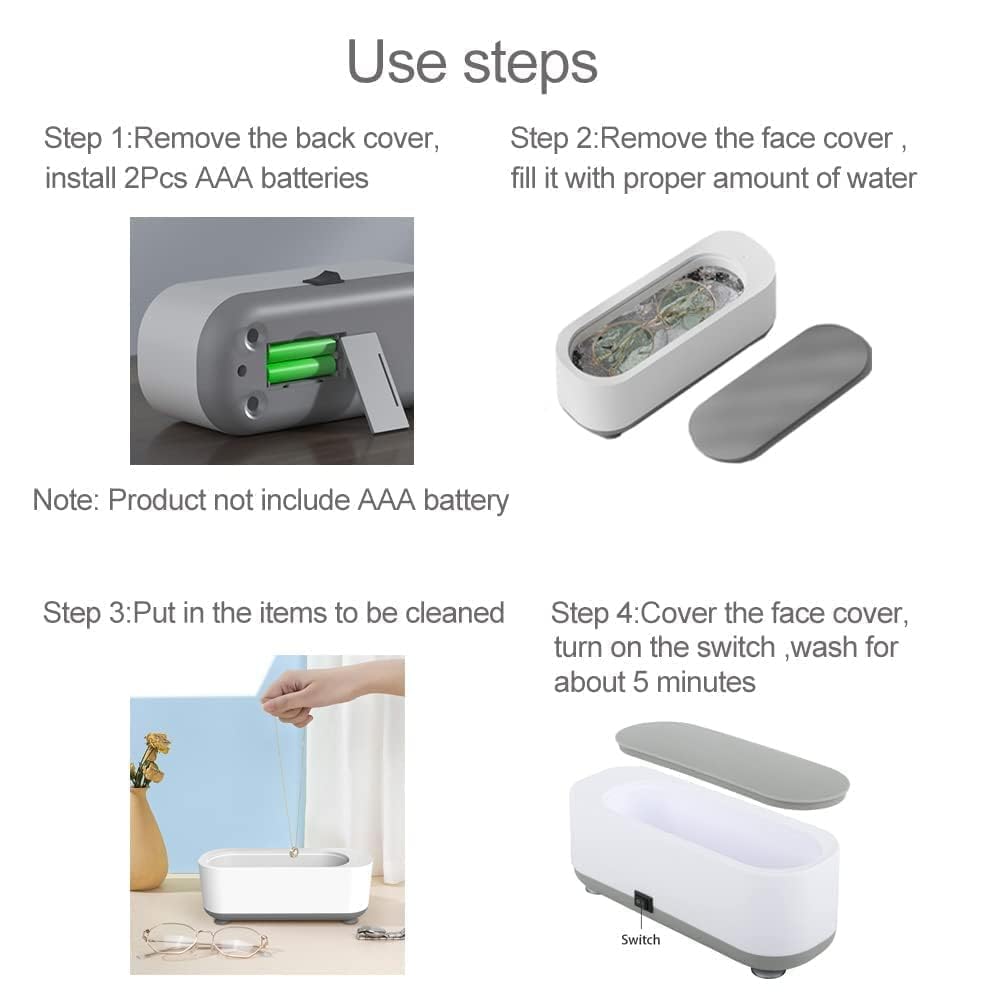 Use steps

Step 1:Remove the back cover, install 2Pcs AAA batteries

Step 2:Remove the face cover , fill it with proper amount of water

Note: Product not include AAA battery

Step 3:Put in the items to be cleaned

Step 4:Cover the face cover, turn on the switch ,wash for about 5 minutes

Switch